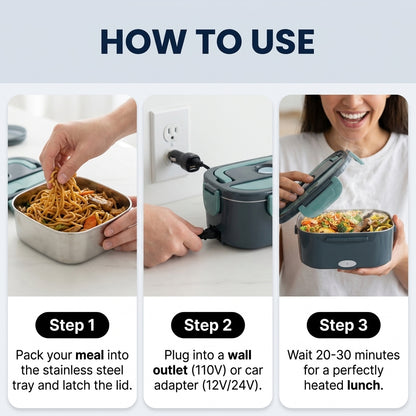 HOW TO USE

Step 1

Pack your meal into the stainless steel tray and latch the lid.

Step 2

Plug into a wall outlet (110V) or car adapter (12V/24V).

Step 3

Wait 20-30 minutes for a perfectly heated lunch.