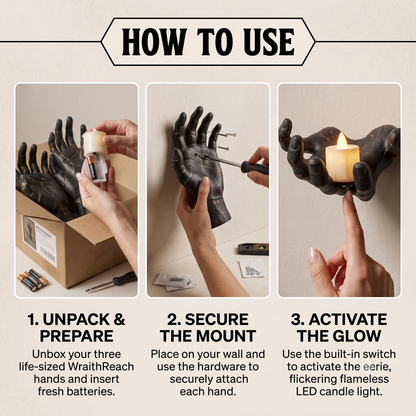 HOW TO USE

1. UNPACK & PREPARE

Unbox your three life-sized WraithReach hands and insert fresh batteries.

2. SECURE THE MOUNT

Place on your wall and use the hardware to securely attach each hand.

3. ACTIVATE THE GLOW

Use the built-in switch to activate the eerie, flickering flameless LED candle light.