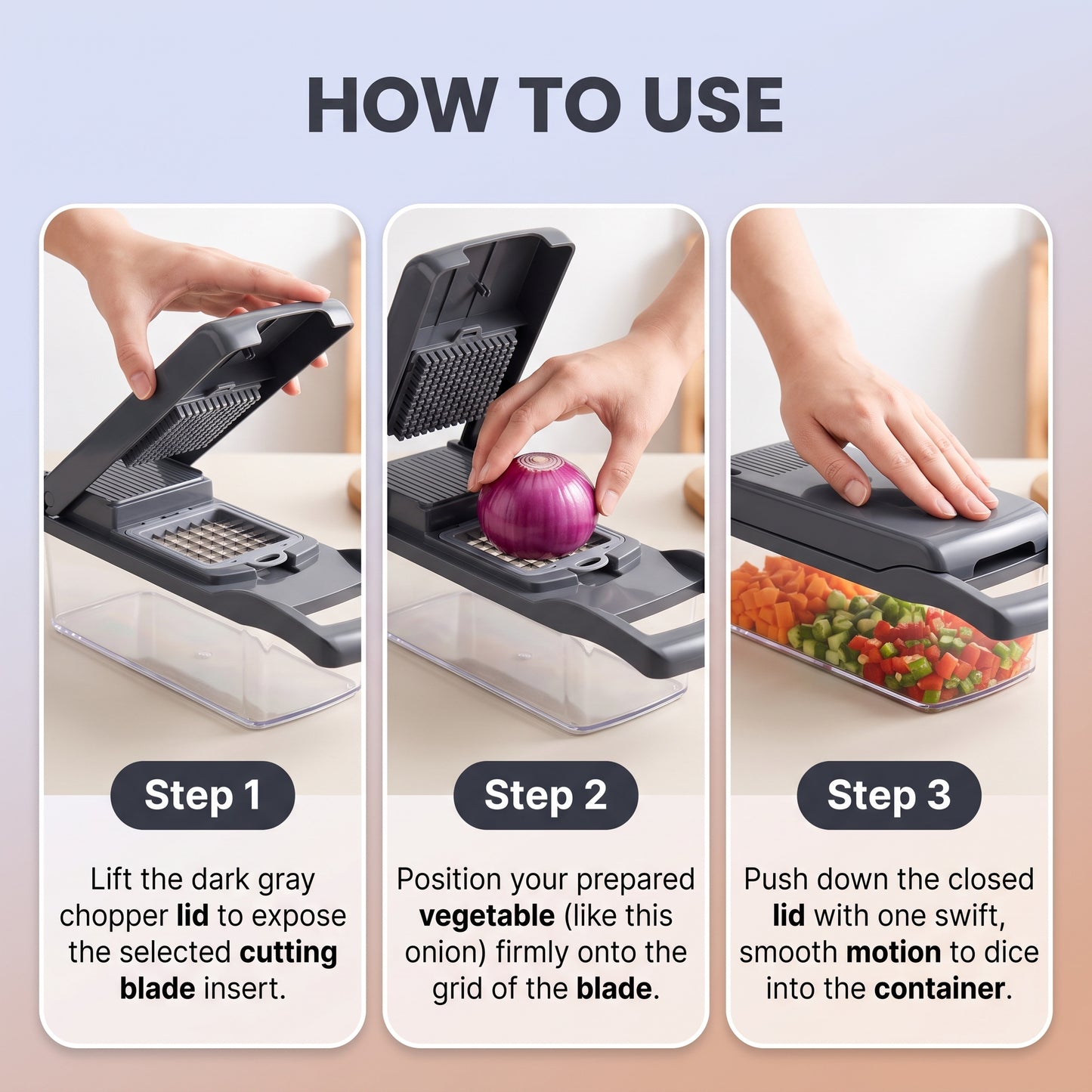 HOW TO USE

Step 1

Lift the dark gray chopper lid to expose the selected cutting blade insert.

Step 2

Position your prepared vegetable (like this onion) firmly onto the grid of the blade.

Step 3

Push down the closed lid with one swift, smooth motion to dice into the container.